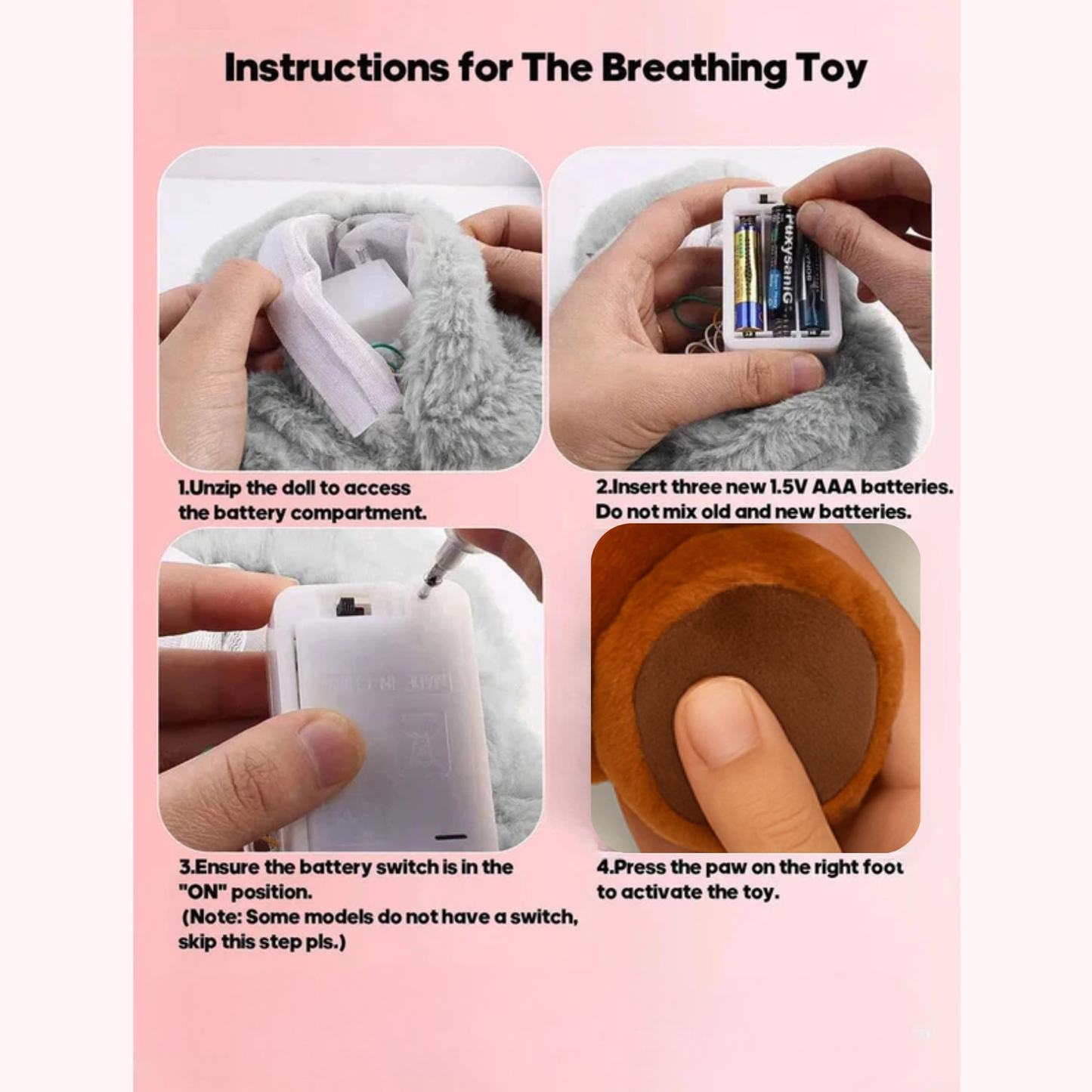 Instructions for The Breathing Toy

1.Unzip the doll to access the battery compartment.

2.Insert three new 1.5V AAA batteries. Do not mix old and new batteries.

3.Ensure the battery switch is in the "ON" position.
(Note: Some models do not have a switch, skip this step pls.)

4.Press the paw on the right foot to activate the toy.